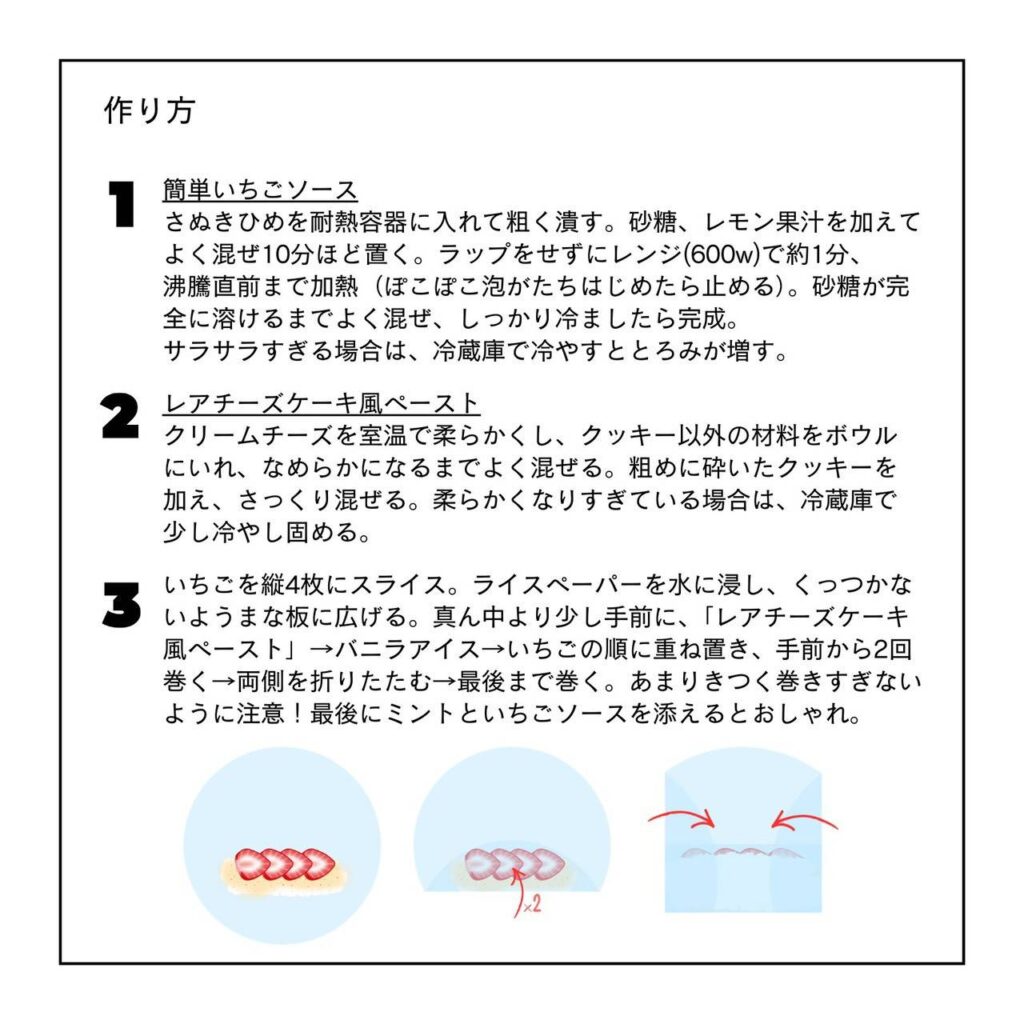 作り方

1 簡単いちごソース
さぬきひめを耐熱容器に入れて粗く潰す。砂糖、レモン果汁を加えてよく混ぜ10分ほど置く。ラップをせずにレンジ(600w)で約1分、沸騰直前まで加熱（ぽこぽこ泡がたちはじめたら止める）。砂糖が完全に溶けるまでよく混ぜ、しっかり冷ましたら完成。
サラサラすぎる場合は、冷蔵庫で冷やすととろみが増す。

2 レアチーズケーキ風ペースト
クリームチーズを室温で柔らかくし、クッキー以外の材料をボウルにいれ、なめらかになるまでよく混ぜる。粗めに砕いたクッキーを加え、さっくり混ぜる。柔らかくなりすぎている場合は、冷蔵庫で少し冷やし固める。

3 いちごを縦4枚にスライス。ライスペーパーを水に浸し、くっつかないようまな板に広げる。真ん中より少し手前に、「レアチーズケーキ風ペースト」→バニラアイス→いちごの順に重ね置き、手前から2回巻く→両側を折りたたむ→最後まで巻く。あまりきつく巻きすぎないように注意！最後にミントといちごソースを添えるとおしゃれ。

×2